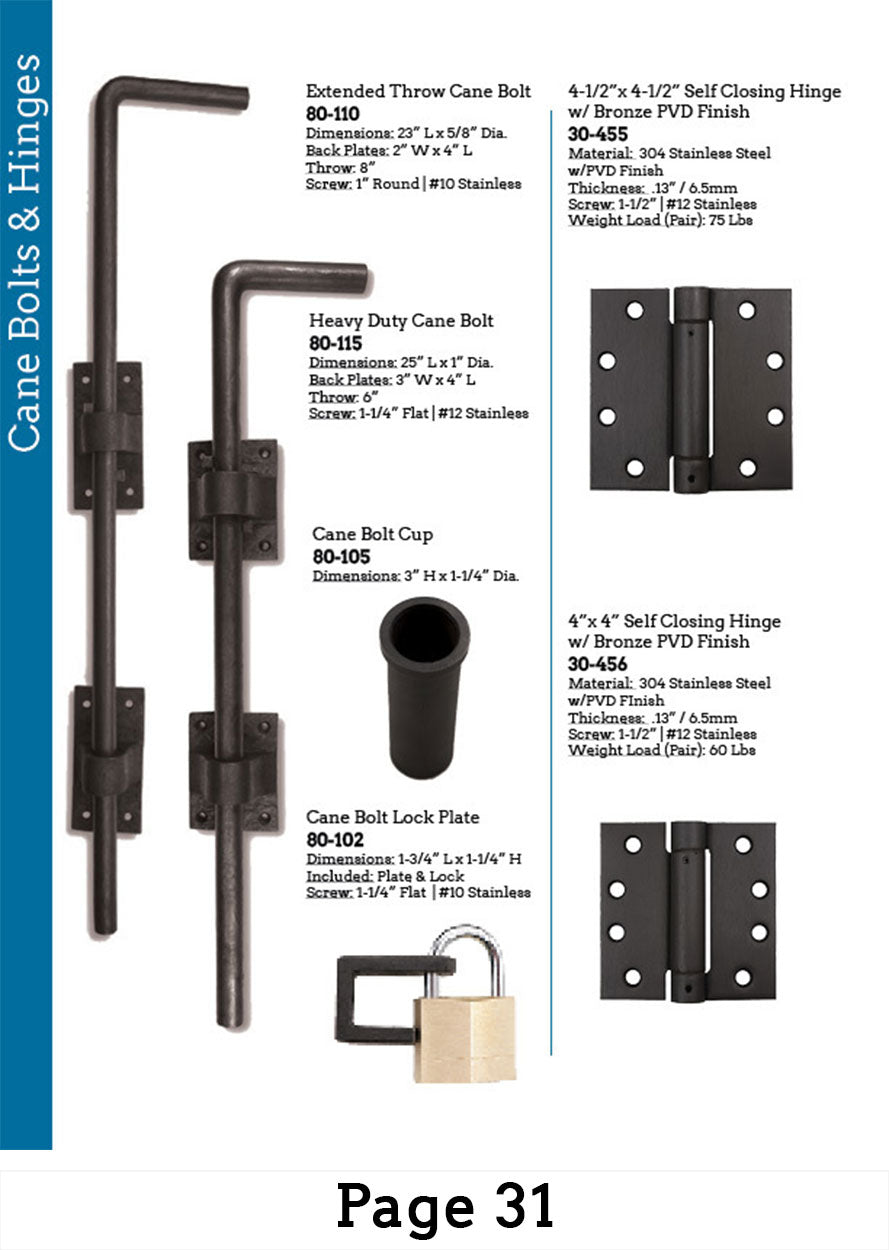 Cane Bolts & Hinges

Extended Throw Cane Bolt
80-110
Dimensions: 23" L x 5/8" Dia.
Back Plates: 2" W x 4" L
Throw: 8"
Screw: 1" Round | #10 Stainless

Heavy Duty Cane Bolt
80-115
Dimensions: 25" L x 1" Dia.
Back Plates: 3" W x 4" L
Throw: 6"
Screw: 1-1/4" Flat | #12 Stainless

Cane Bolt Cup
80-105
Dimensions: 3" H x 1-1/4" Dia.

Cane Bolt Lock Plate
80-102
Dimensions: 1-3/4" L x 1-1/4" H
Included: Plate & Lock
Screw: 1-1/4" Flat | #10 Stainless

4-1/2"x 4-1/2" Self Closing Hinge w/ Bronze PVD Finish
30-455
Material: 304 Stainless Steel w/PVD Finish
Thickness: .13" / 6.5mm
Screw: 1-1/2" | #12 Stainless
Weight Load (Pair): 75 Lbs

4"x 4" Self Closing Hinge w/ Bronze PVD Finish
30-456
Material: 304 Stainless Steel w/PVD FInish
Thickness: .13" / 6.5mm
Screw: 1-1/2" | #12 Stainless
Weight Load (Pair): 60 Lbs

Page 31