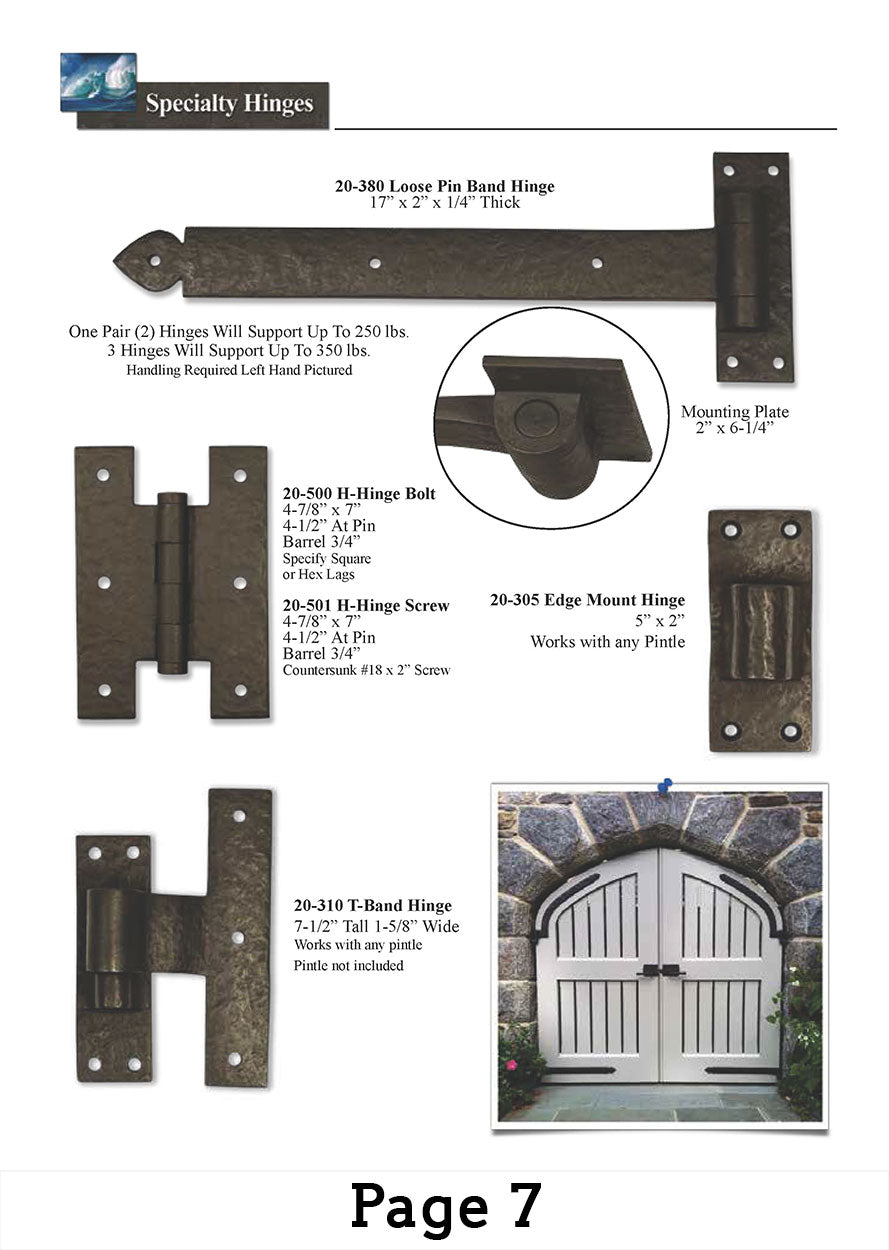 Specialty Hinges

20-380 Loose Pin Band Hinge
17” x 2” x 1/4” Thick

One Pair (2) Hinges Will Support Up To 250 lbs.
3 Hinges Will Support Up To 350 lbs.
Handling Required Left Hand Pictured

Mounting Plate
2” x 6-1/4”

20-500 H-Hinge Bolt
4-7/8” x 7”
4-1/2” At Pin
Barrel 3/4”
Specify Square or Hex Lags

20-501 H-Hinge Screw
4-7/8” x 7”
4-1/2” At Pin
Barrel 3/4”
Countersunk #18 x 2” Screw

20-305 Edge Mount Hinge
5” x 2”
Works with any Pintle

20-310 T-Band Hinge
7-1/2” Tall 1-5/8” Wide
Works with any pintle
Pintle not included

Page 7